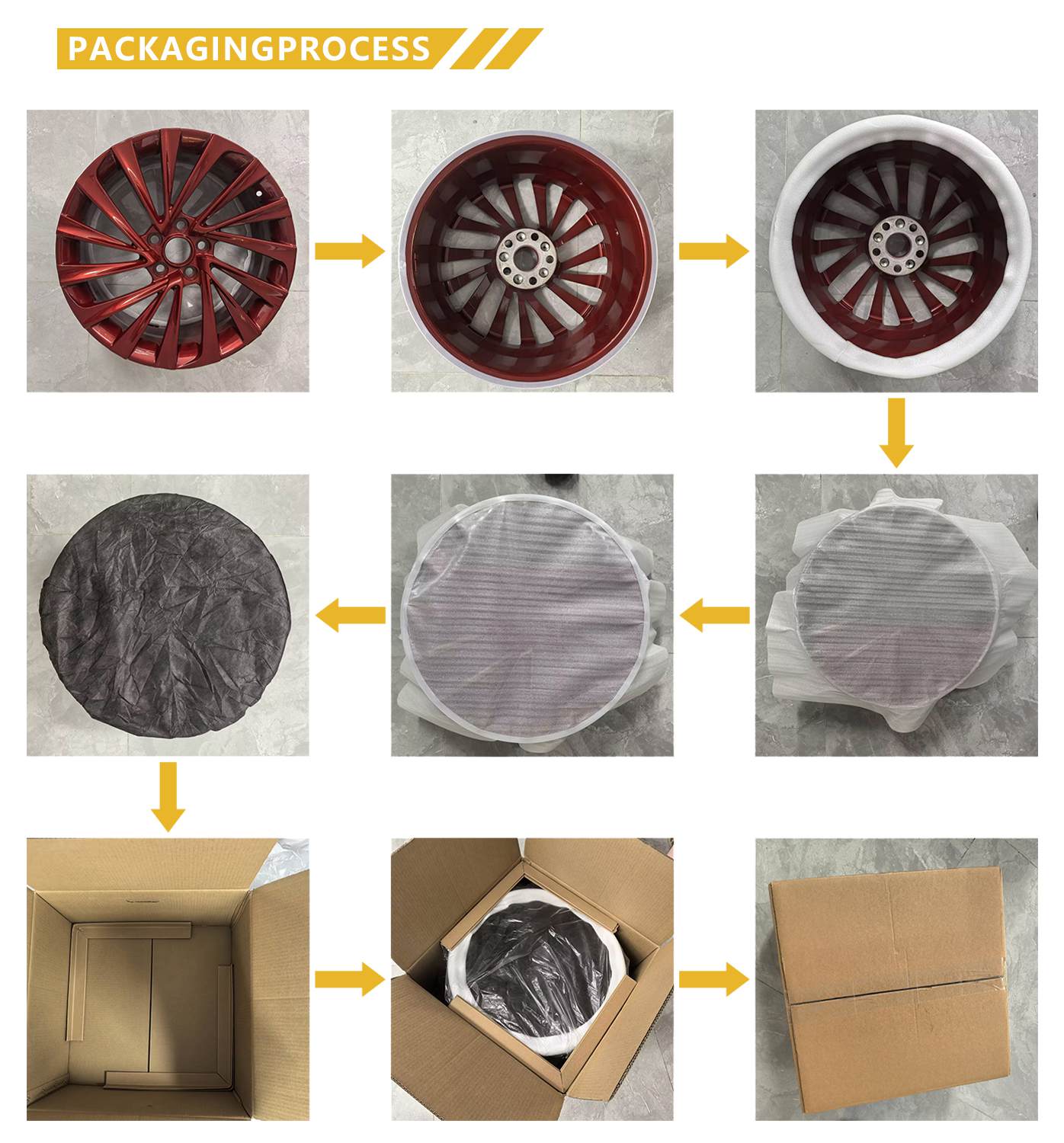 PACKAGINGPROCESS